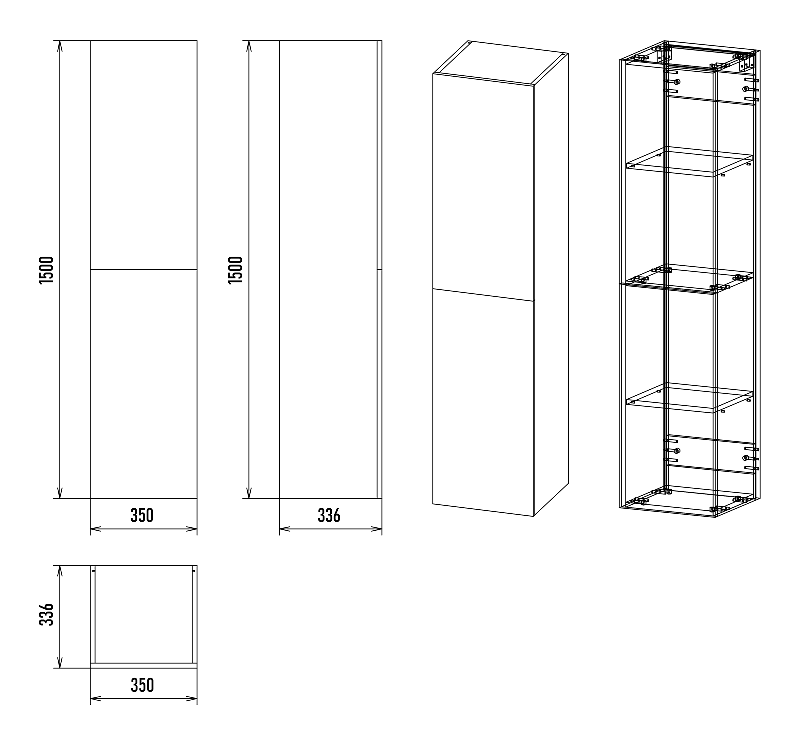 1500
350
1500
336
336
350