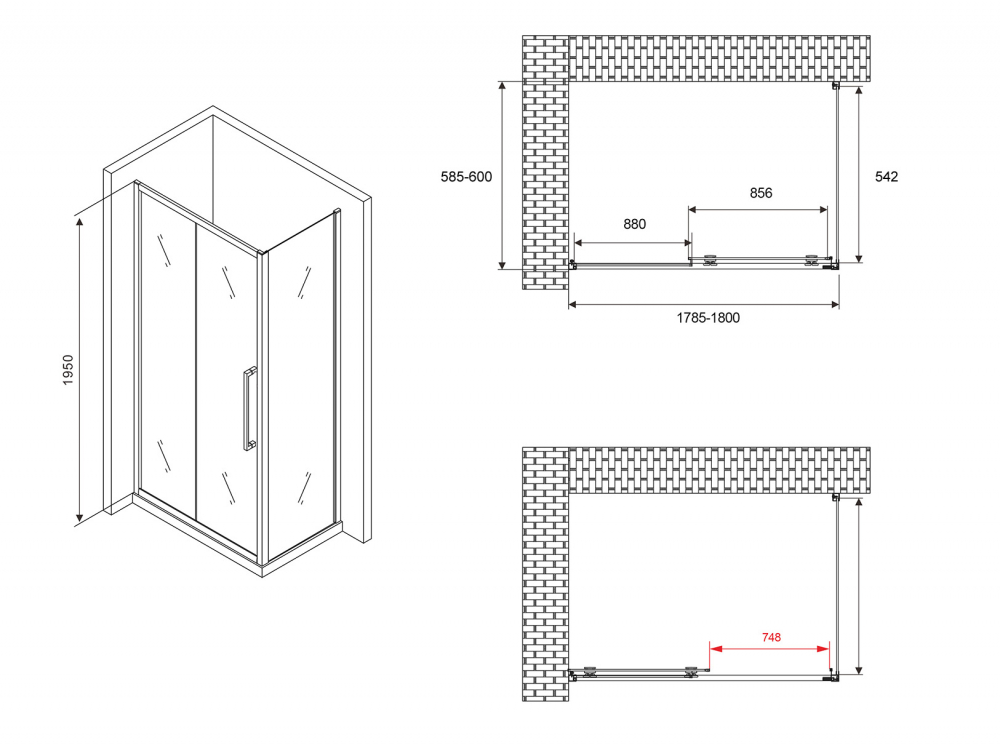 1950

585-600

880

856

542

1785-1800

748