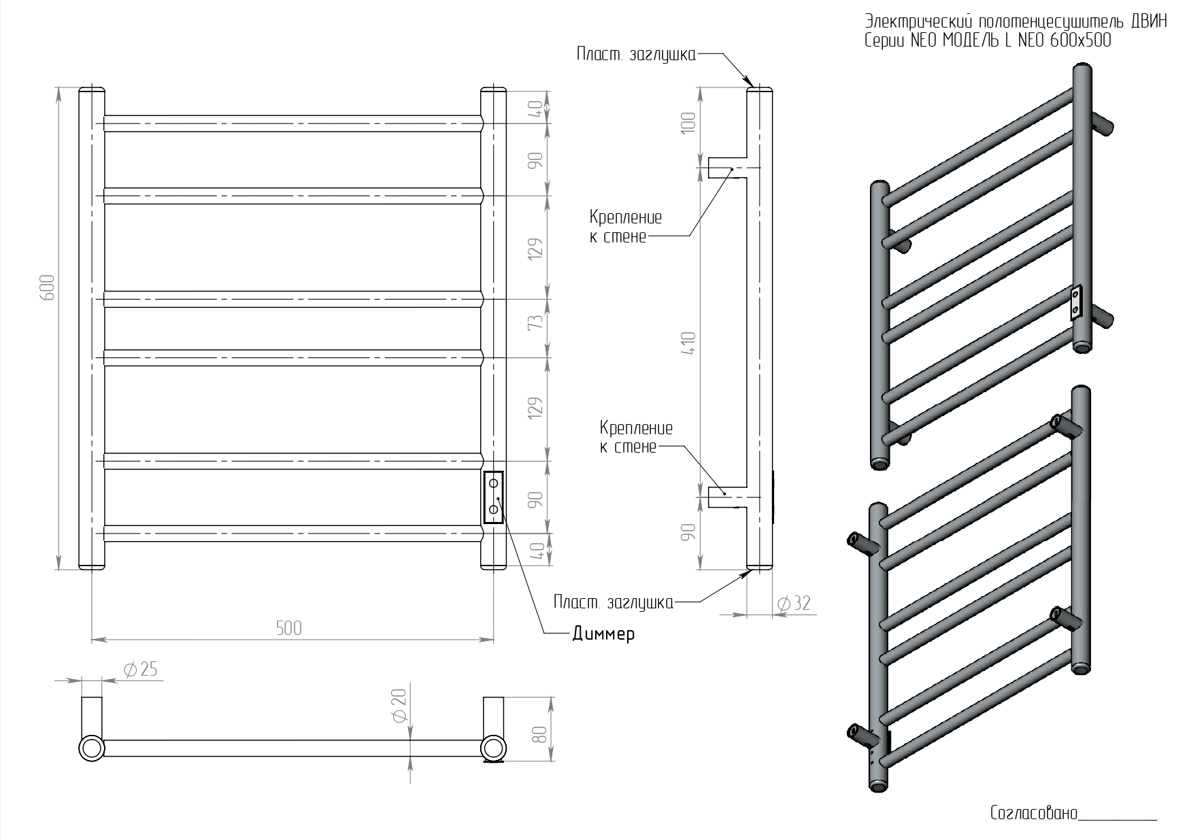 Электрический полотенцесушитель ДВИН
Серии NEO МОДЕЛЬ L NEO 600x500

600

40
90
129
73
129
90
40

500

Диммер

Пласт. заглушка
100
Крепление к стене
410
Крепление к стене
90
Пласт. заглушка
$\varnothing 32$

$\varnothing 25$
$\varnothing 20$
80

Согласовано__________