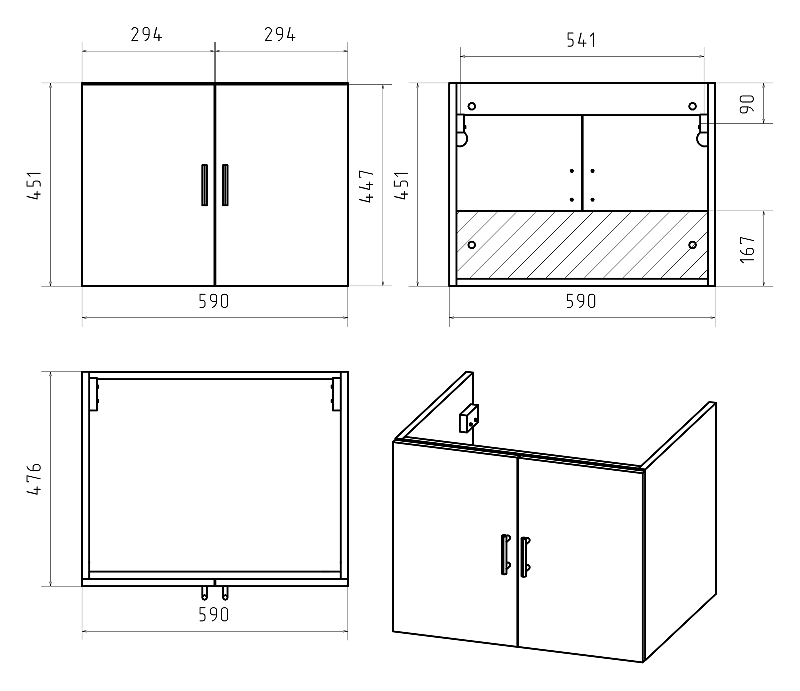 294
294
451
447
590
541
451
90
167
590
476
590