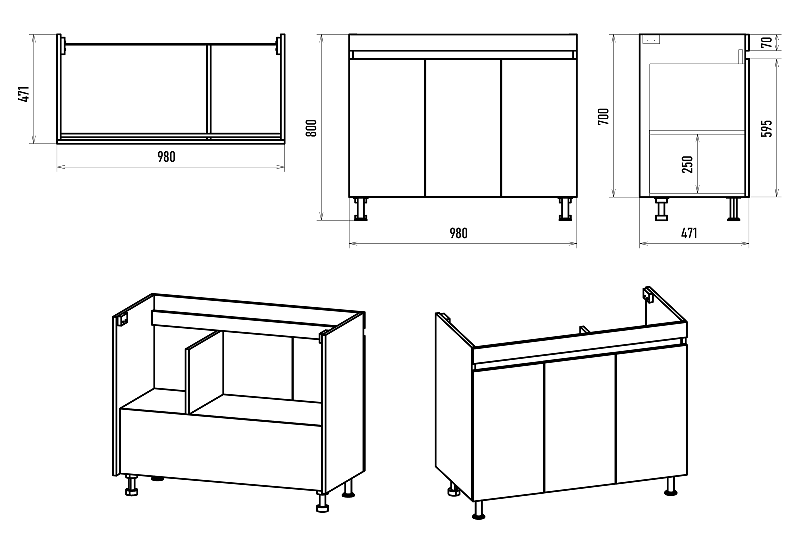 471
980
800
980
700
70
595
250
471