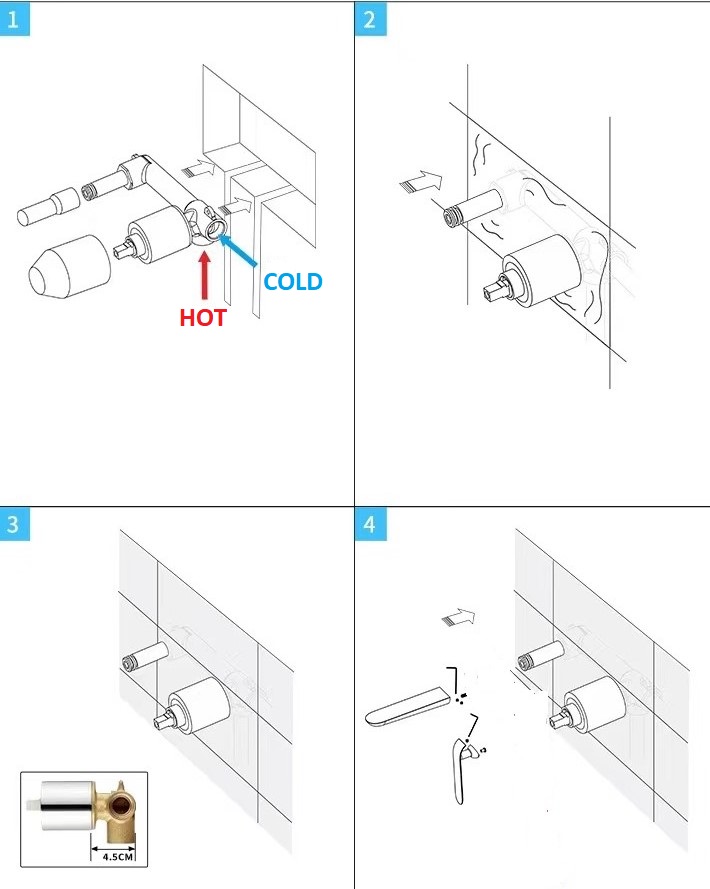 1

COLD

HOT

2

3

4.5CM

4