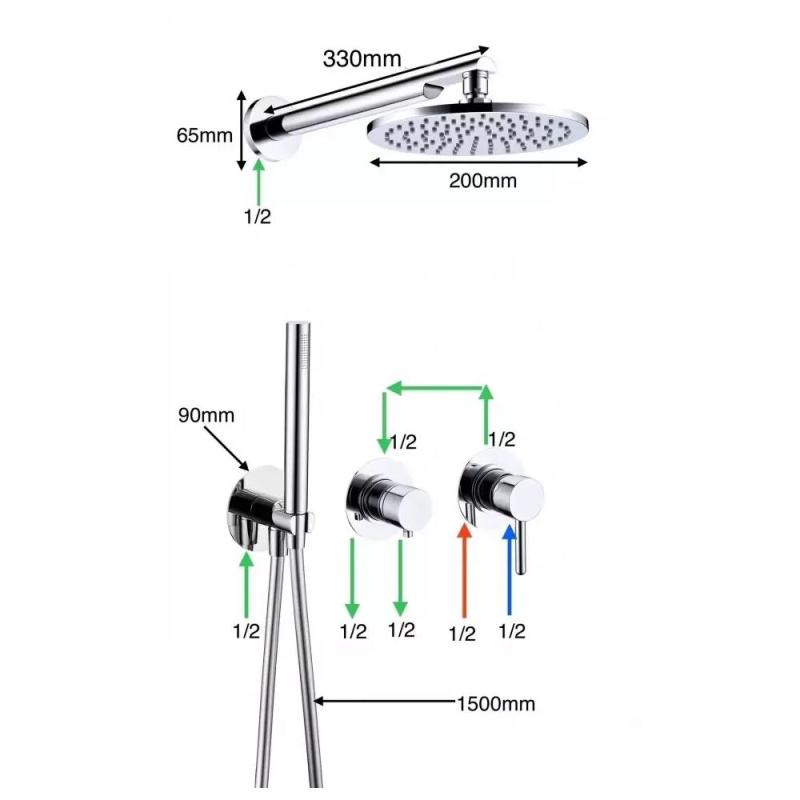 330mm

65mm

200mm

1/2

90mm

1/2

1/2

1/2

1/2

1/2

1/2

1/2

1500mm