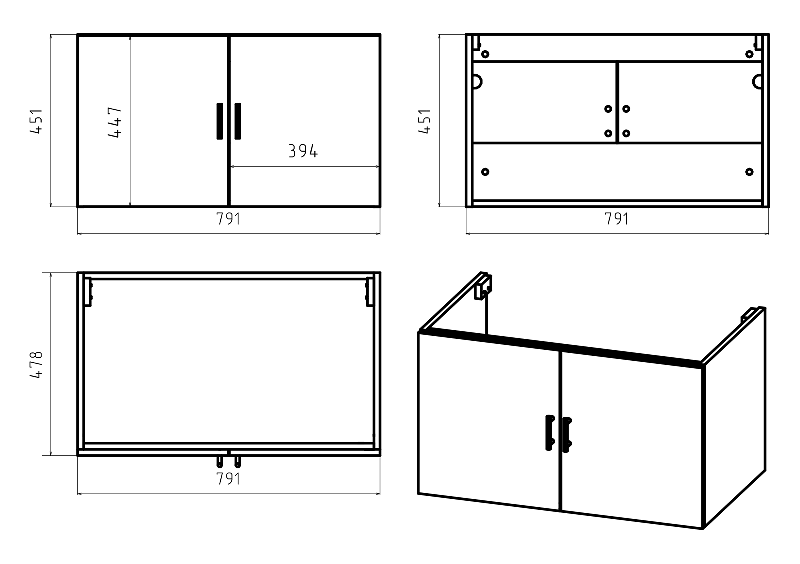 451
447
394
791
451
791
478
791