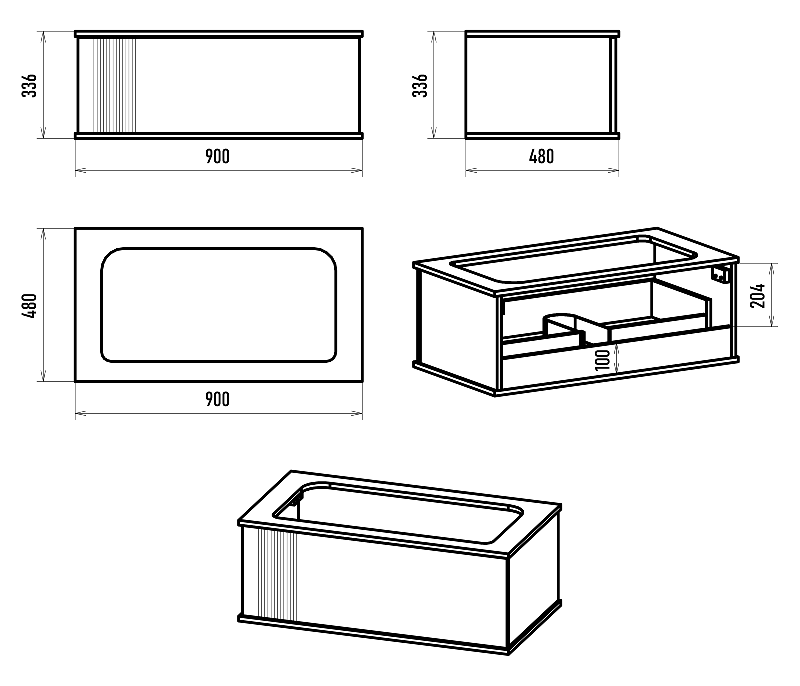 336
900
336
480
480
900
204
100