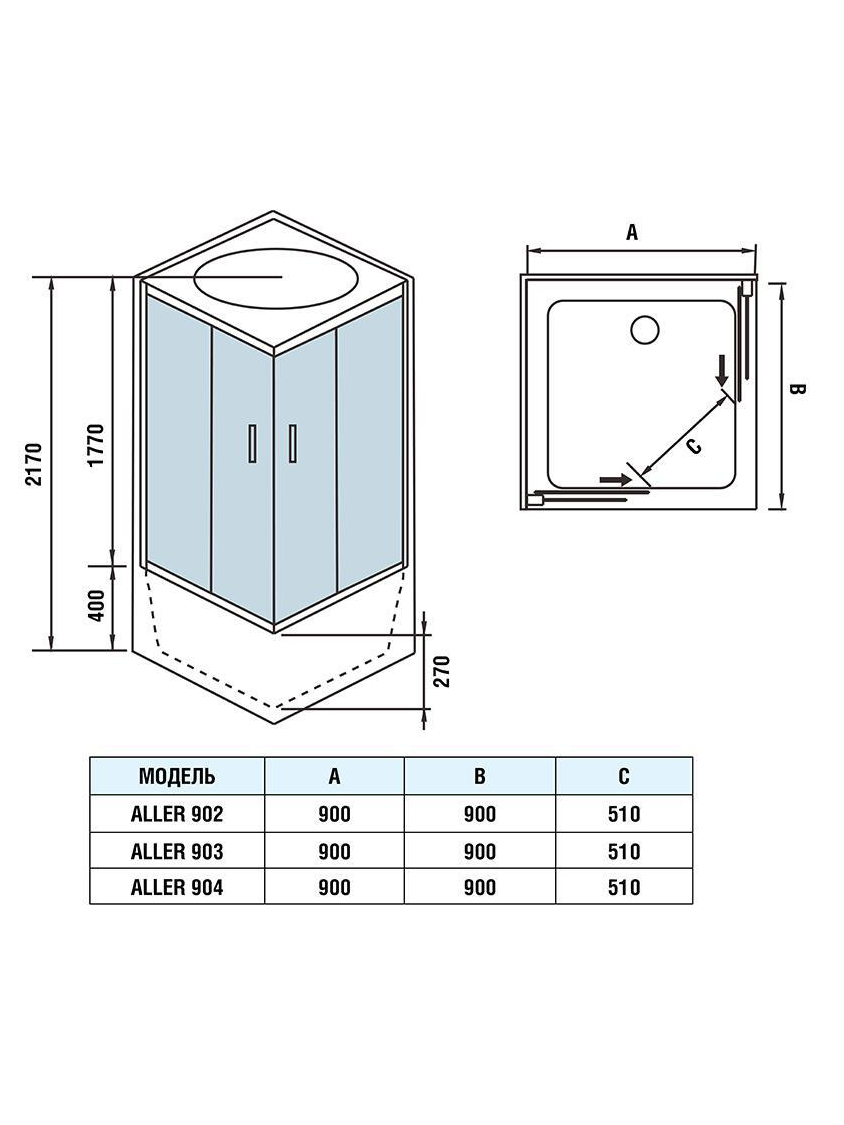 2170
1770
400
270
A
B
C

| МОДЕЛЬ | A | B | C |
|---|---|---|---|
| ALLER 902 | 900 | 900 | 510 |
| ALLER 903 | 900 | 900 | 510 |
| ALLER 904 | 900 | 900 | 510 |