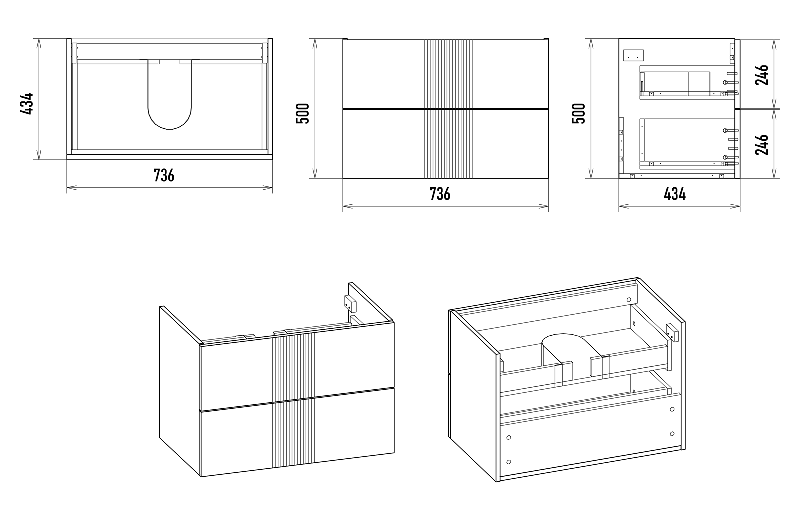 434
736
500
736
500
246
246
434