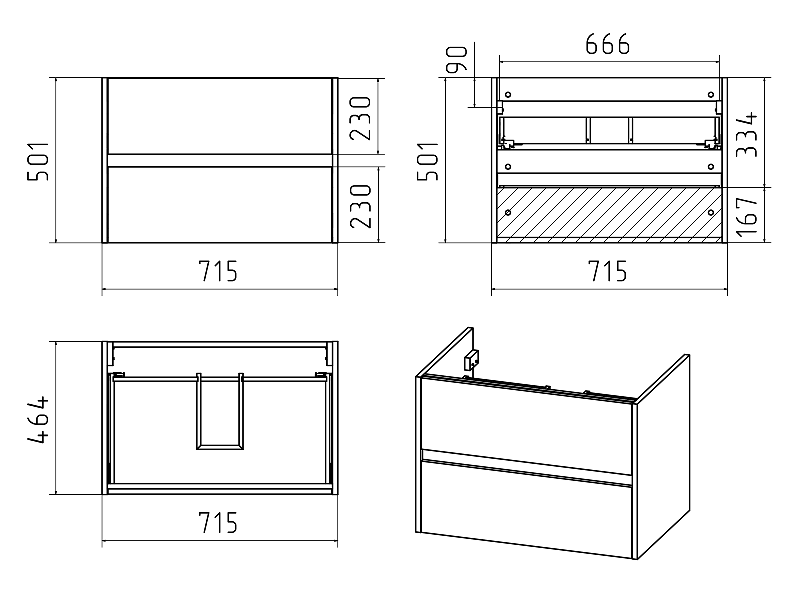 501
230
230
715
90
666
501
334
167
715
464
715