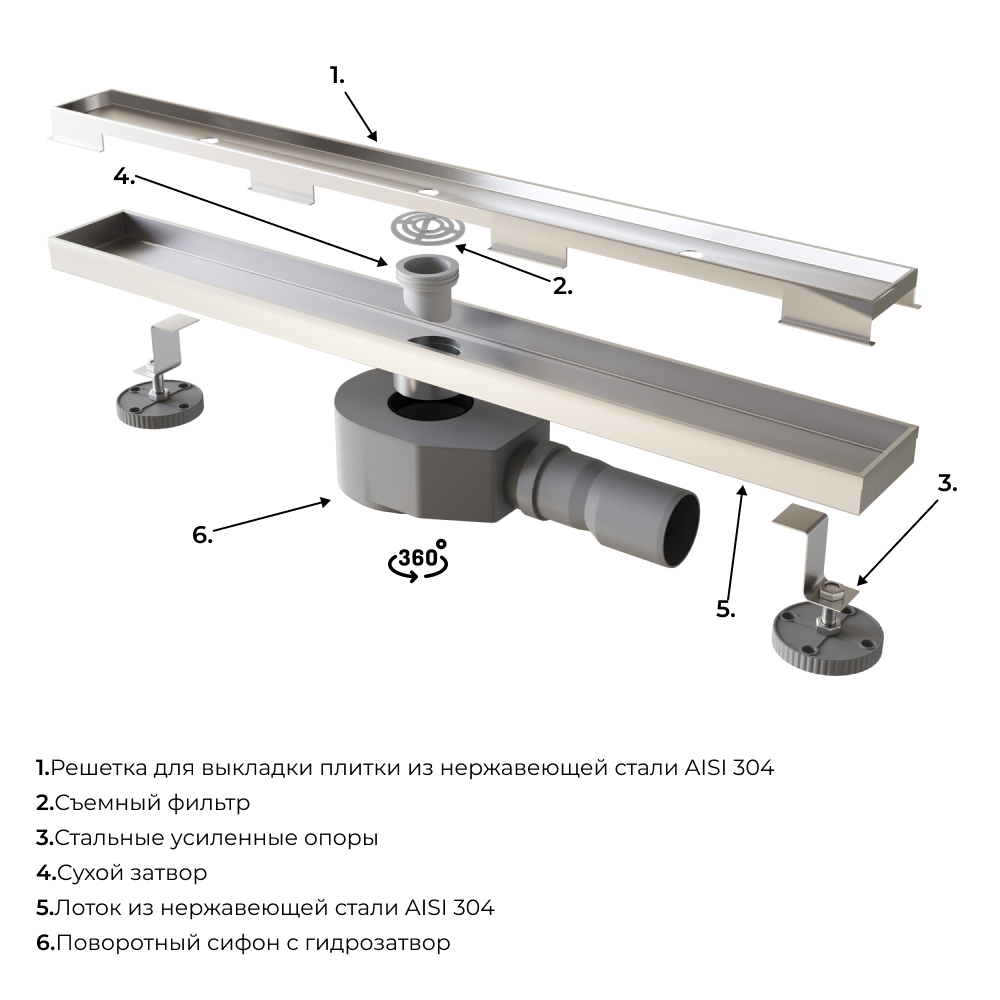 1.

4.

2.

3.

6.

360°

5.

1.Решетка для выкладки плитки из нержавеющей стали AISI 304
2.Съемный фильтр
3.Стальные усиленные опоры
4.Сухой затвор
5.Лоток из нержавеющей стали AISI 304
6.Поворотный сифон с гидрозатвор