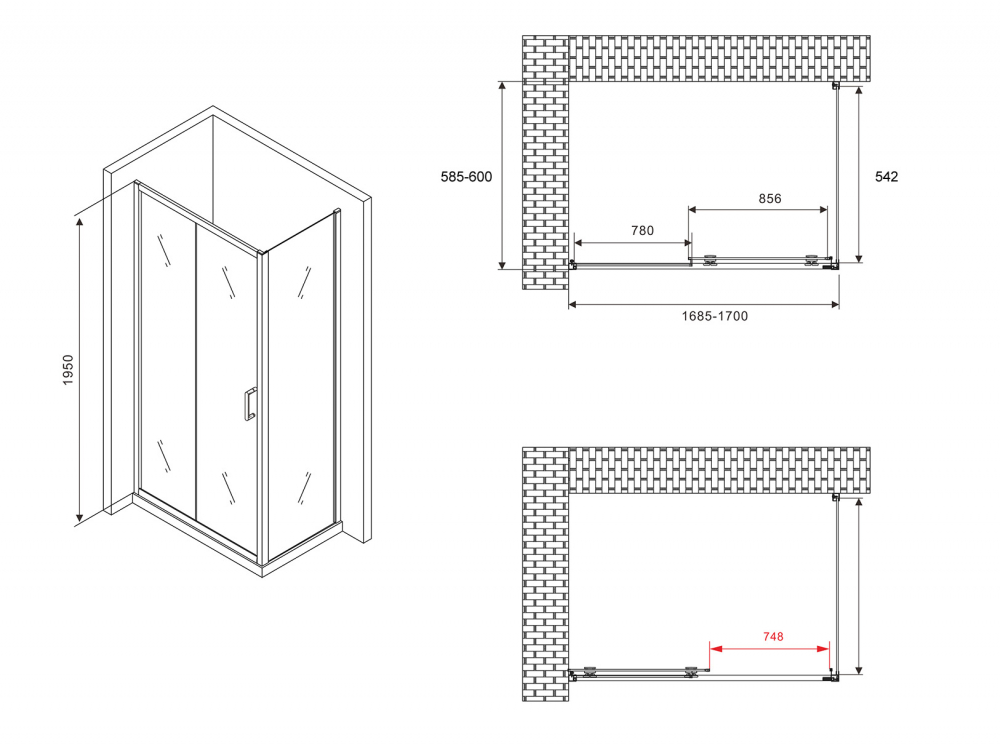 1950

585-600

542

856

780

1685-1700

748