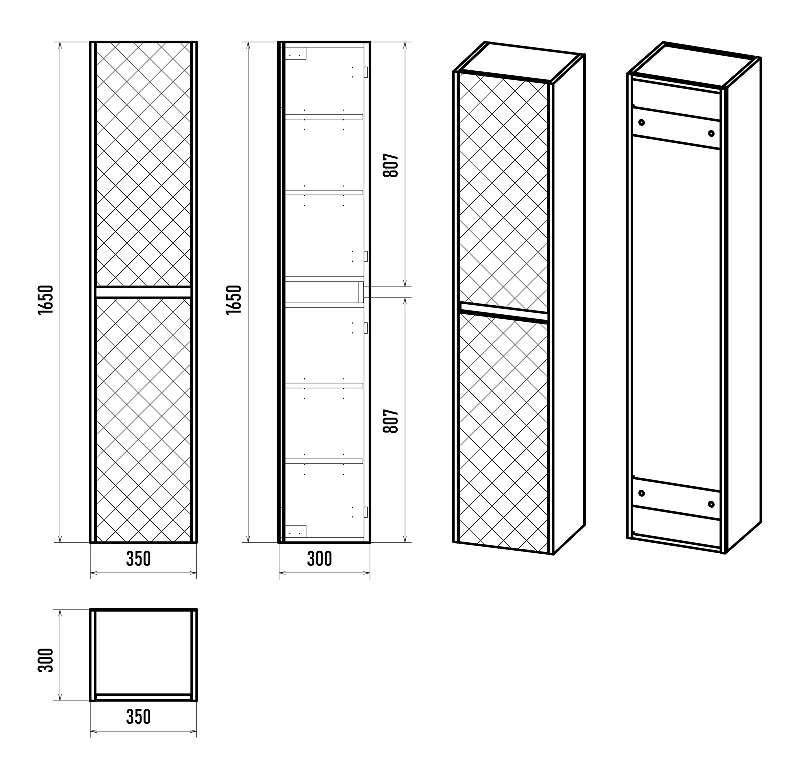 1650
350
1650
807
807
300
300
350