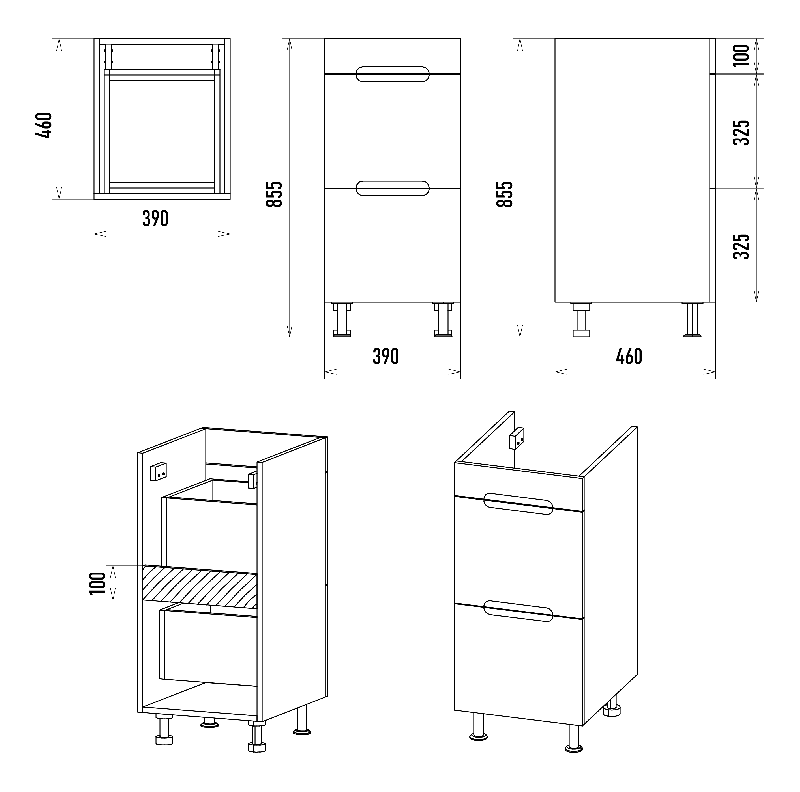 460

390

855

390

855

100

325

325

460

100