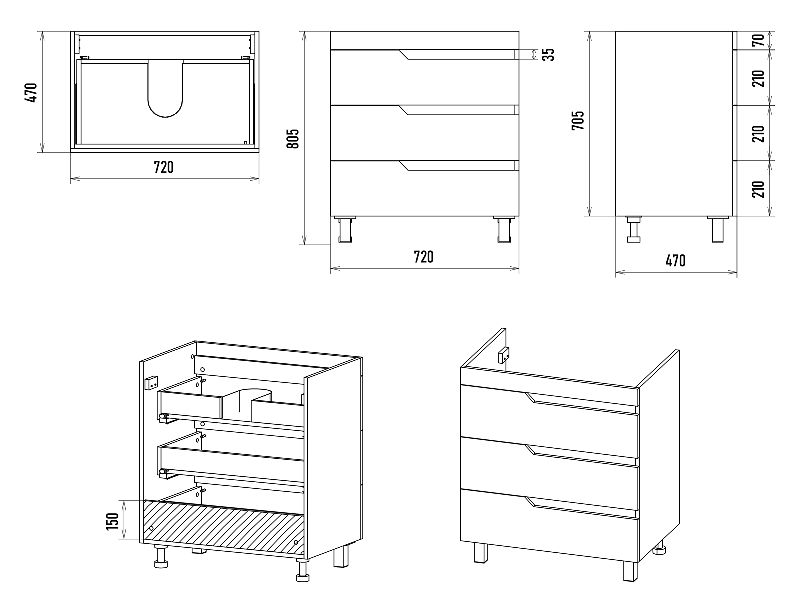 470
720
805
35
720
705
70
210
210
210
470
150