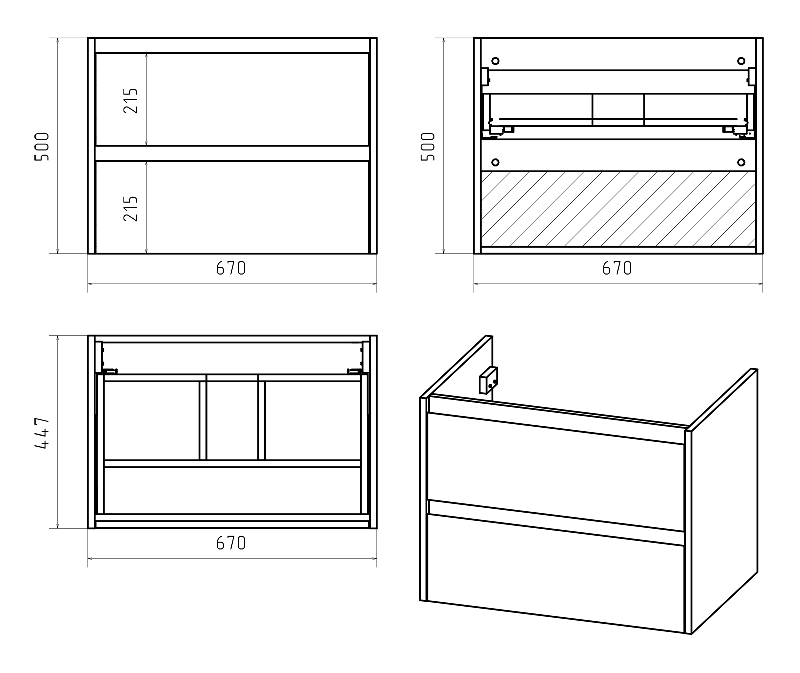 500
215
215
670
500
670
447
670