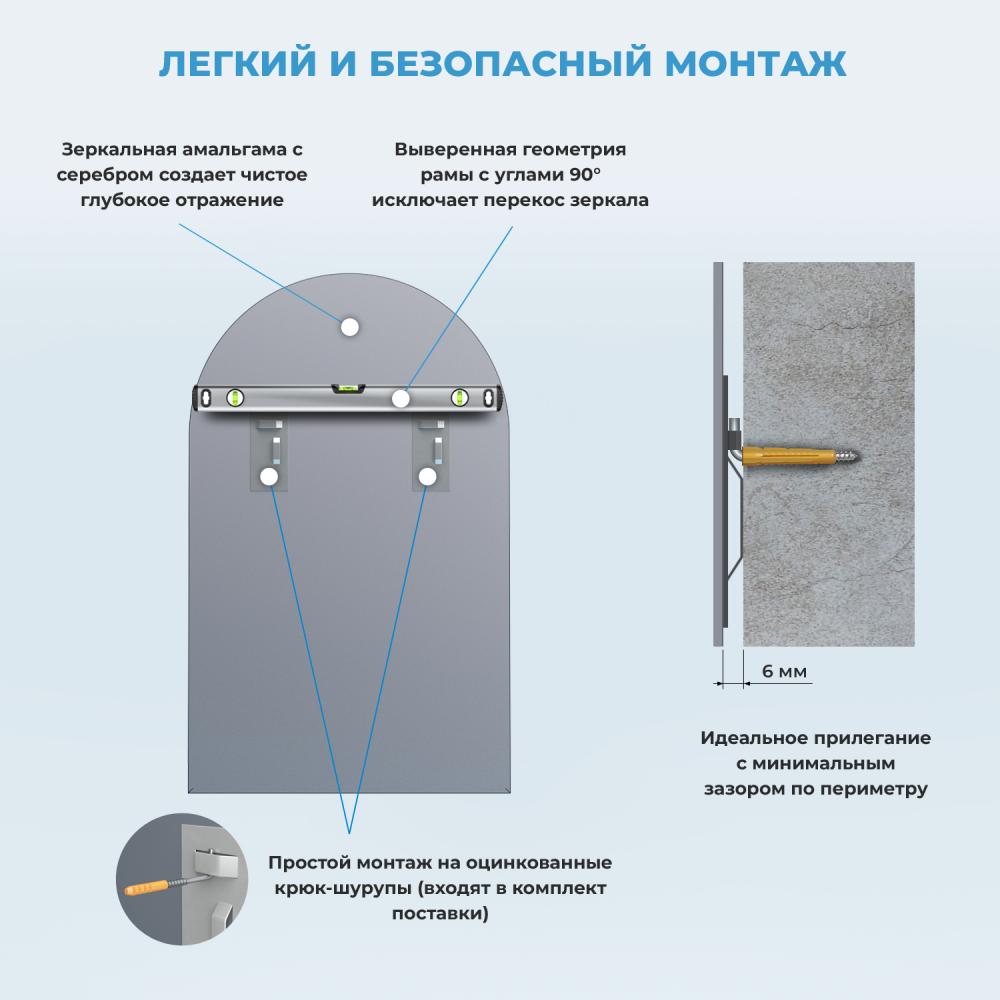 ЛЕГКИЙ И БЕЗОПАСНЫЙ МОНТАЖ

Зеркальная амальгама с серебром создает чистое глубокое отражение

Выверенная геометрия рамы с углами 90° исключает перекос зеркала

6 мм

Идеальное прилегание с минимальным зазором по периметру

Простой монтаж на оцинкованные крюк-шурупы (входят в комплект поставки)