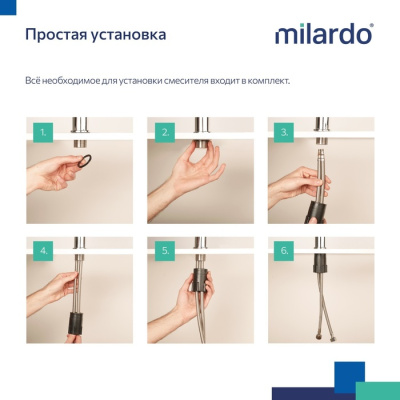 Простая установка

milardo®

Всё необходимое для установки смесителя входит в комплект.

1.

2.

3.

4.

5.

6.