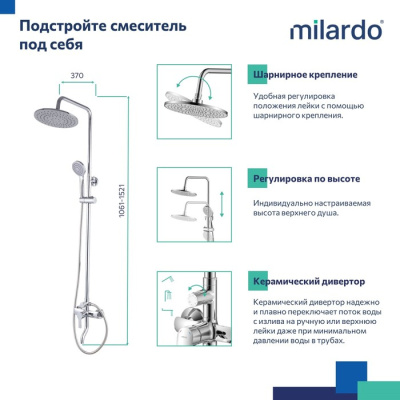 Подстройте смеситель под себя

milardo

370

1061-1521

Шарнирное крепление

Удобная регулировка положения лейки с помощью шарнирного крепления.

Регулировка по высоте

Индивидуально настраиваемая высота верхнего душа.

Керамический дивертор

Керамический дивертор надежно и плавно переключает поток воды с излива на ручную или верхнюю лейки даже при минимальном давлении воды в трубах.