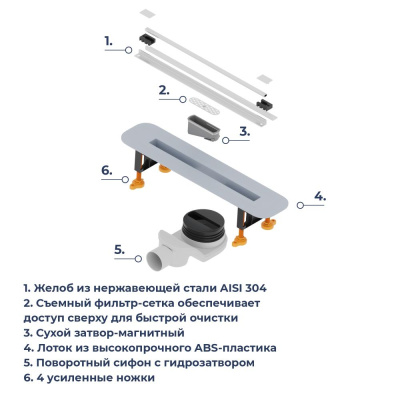 1.
2.
3.
6.
4.
5.

1. Желоб из нержавеющей стали AISI 304
2. Съемный фильтр-сетка обеспечивает доступ сверху для быстрой очистки
3. Сухой затвор-магнитный
4. Лоток из высокопрочного ABS-пластика
5. Поворотный сифон с гидрозатвором
6. 4 усиленные ножки