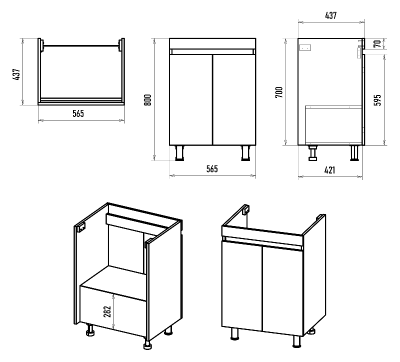 437
565
800
565
437
70
700
595
421
282