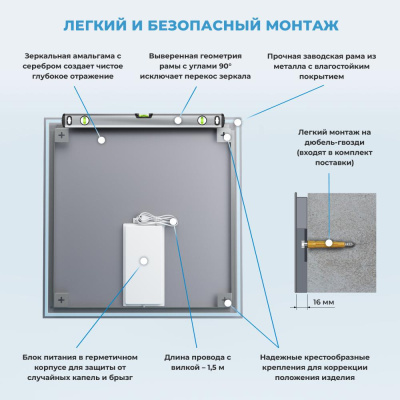 ЛЕГКИЙ И БЕЗОПАСНЫЙ МОНТАЖ

Зеркальная амальгама с серебром создает чистое глубокое отражение

Выверенная геометрия рамы с углами 90° исключает перекос зеркала

Прочная заводская рама из металла с влагостойким покрытием

Легкий монтаж на дюбель-гвозди (входят в комплект поставки)

16 мм

Блок питания в герметичном корпусе для защиты от случайных капель и брызг

Длина провода с вилкой – 1,5 м

Надежные крестообразные крепления для коррекции положения изделия