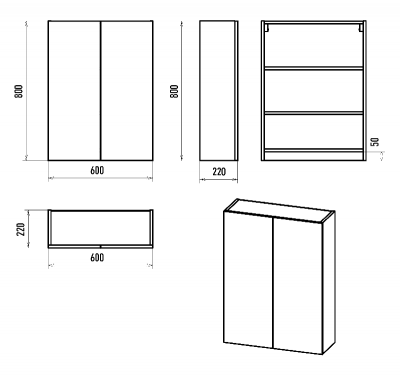 800
600
800
220
50
220
600