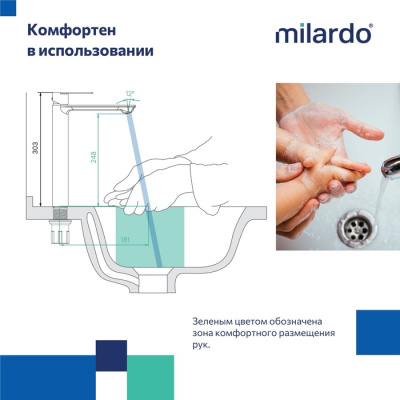 Комфортен в использовании

milardo®

12°

303

248

181

Зеленым цветом обозначена зона комфортного размещения рук.