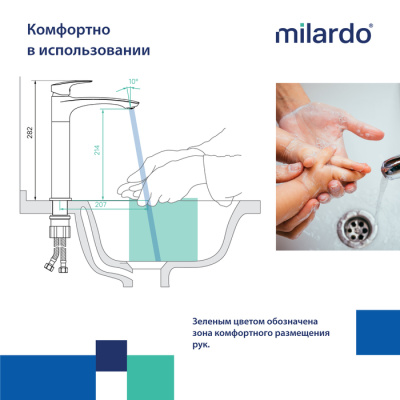 Комфортно в использовании

milardo®

10°

282

214

207

Зеленым цветом обозначена зона комфортного размещения рук.