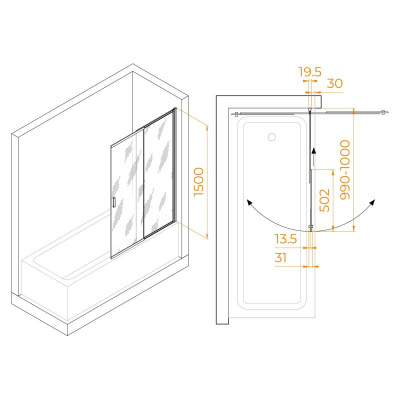 1500

19.5
30
990-1000
502
13.5
31