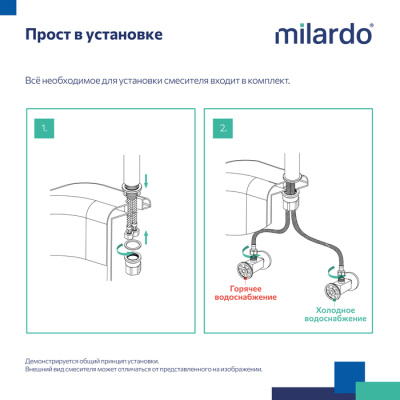 Прост в установке

milardo®

Всё необходимое для установки смесителя входит в комплект.

1.

2.

Горячее водоснабжение

Холодное водоснабжение

Демонстрируется общий принцип установки.
Внешний вид смесителя может отличаться от представленного на изображении.