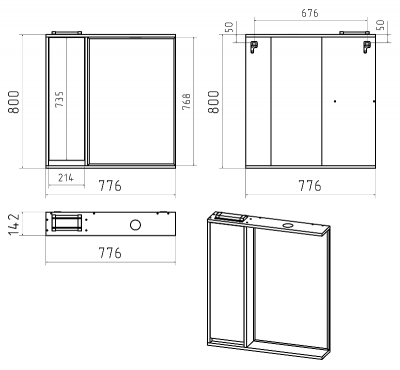 800
735
768
214
776
676
50
50
800
776
142
776