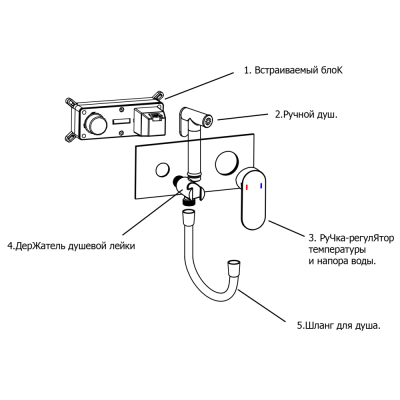 1. Встраиваемый блоК

2.Ручной душ.

3. РуЧка-регулЯтор температуры и напора воды.

4.ДерЖатель душевой лейки

5.Шланг для душа.