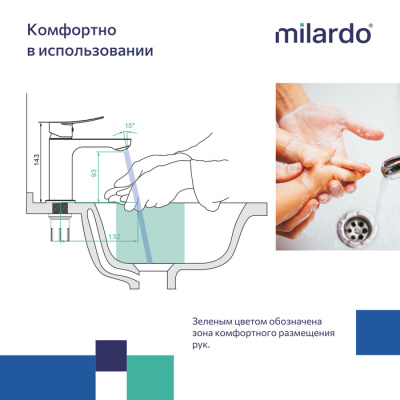 Комфортно
в использовании

milardo®

15°

143

93

132

Зеленым цветом обозначена зона комфортного размещения рук.