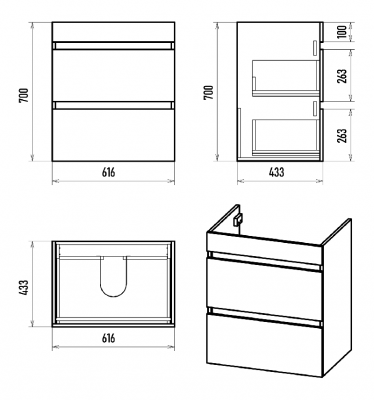 700
616
700
100
263
263
433
433
616