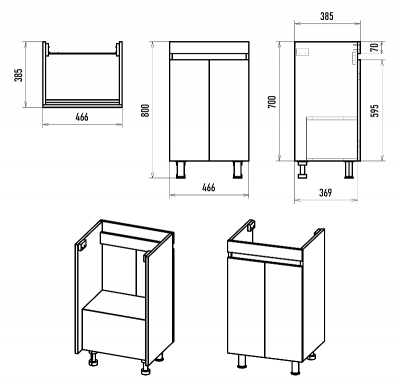 385
466
800
466
385
70
700
595
369