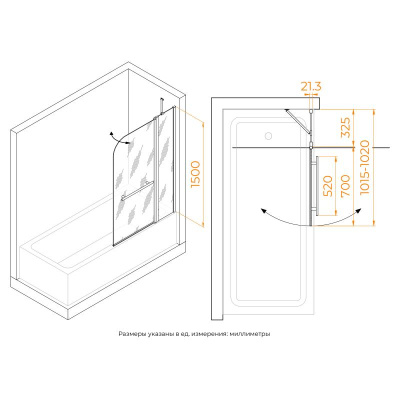 1500

21.3

325

520

700

1015-1020

Размеры указаны в ед. измерения: миллиметры