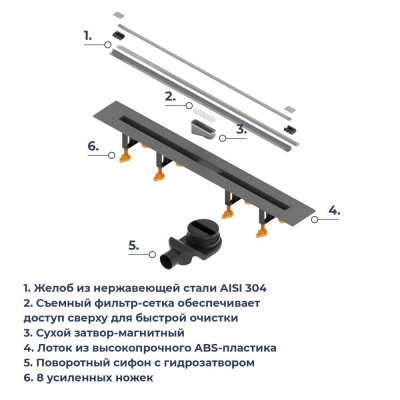 1.

2.

3.

6.

4.

5.

1. Желоб из нержавеющей стали AISI 304
2. Съемный фильтр-сетка обеспечивает доступ сверху для быстрой очистки
3. Сухой затвор-магнитный
4. Лоток из высокопрочного ABS-пластика
5. Поворотный сифон с гидрозатвором
6. 8 усиленных ножек