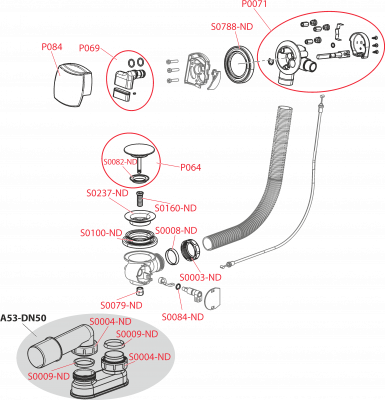 P0071
S0788-ND
P084
P069
S0082-ND
P064
S0237-ND
S0160-ND
S0100-ND
S0008-ND
S0003-ND
S0079-ND
S0084-ND
A53-DN50
S0004-ND
S0009-ND
S0004-ND
S0009-ND