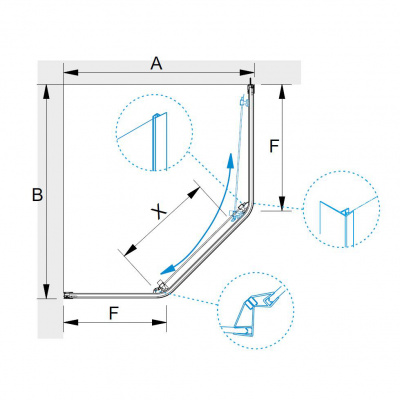 A
B
F
X
F