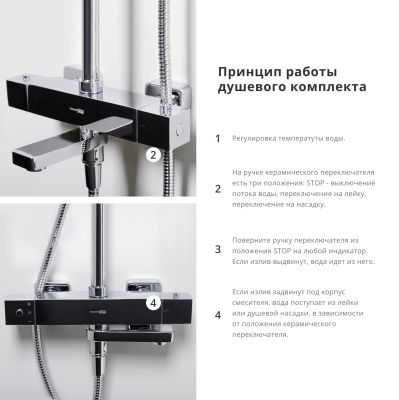 2

4

Принцип работы душевого комплекта

1 Регулировка температуты воды.

2 На ручке керамического переключателя есть три положения: STOP - выключение потока воды, переключение на лейку, переключение на насадку.

3 Поверните ручку переключателя из положения STOP на любой индикатор. Если излив выдвинут, вода идет из него.

4 Если излив задвинут под корпус смесителя, вода поступает из лейки или душевой насадки, в зависимости от положения керамического переключателя.