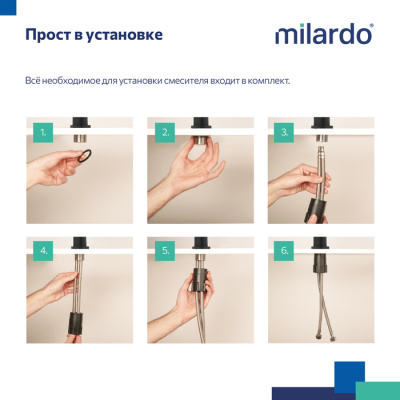 Прост в установке

milardo®

Всё необходимое для установки смесителя входит в комплект.

1.

2.

3.

4.

5.

6.