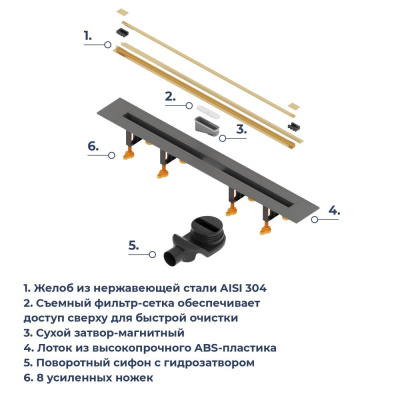 1.

2.

3.

6.

4.

5.

1. Желоб из нержавеющей стали AISI 304
2. Съемный фильтр-сетка обеспечивает доступ сверху для быстрой очистки
3. Сухой затвор-магнитный
4. Лоток из высокопрочного ABS-пластика
5. Поворотный сифон с гидрозатвором
6. 8 усиленных ножек